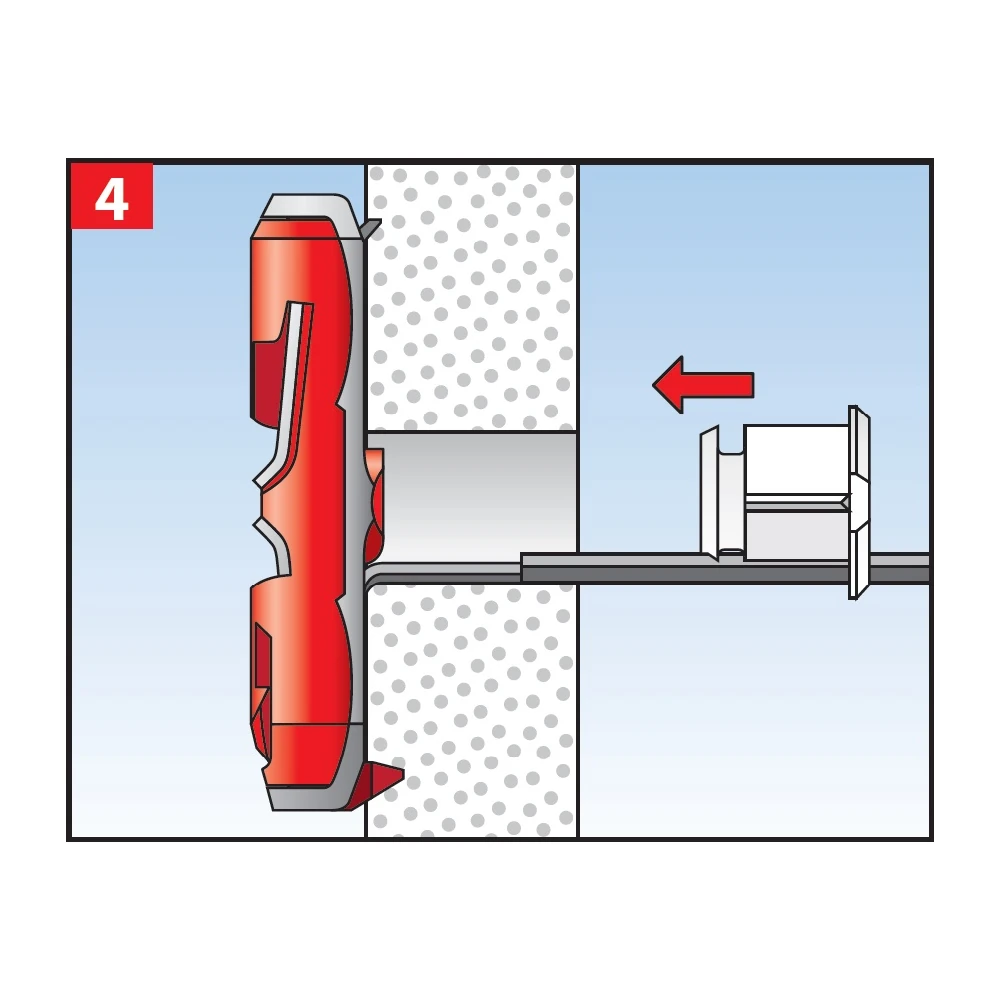 4